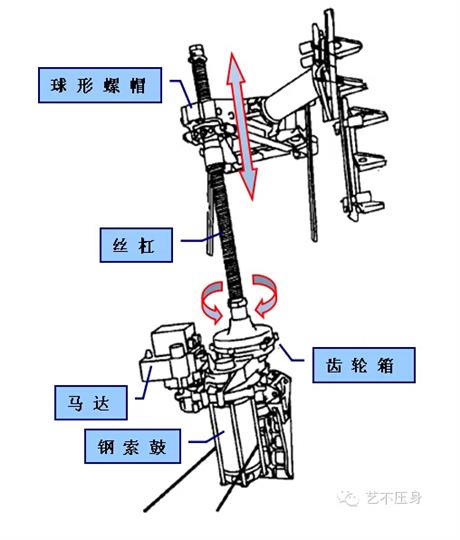 球形螺帽

丝杠

齿轮箱

马达

钢索鼓

艺不压身